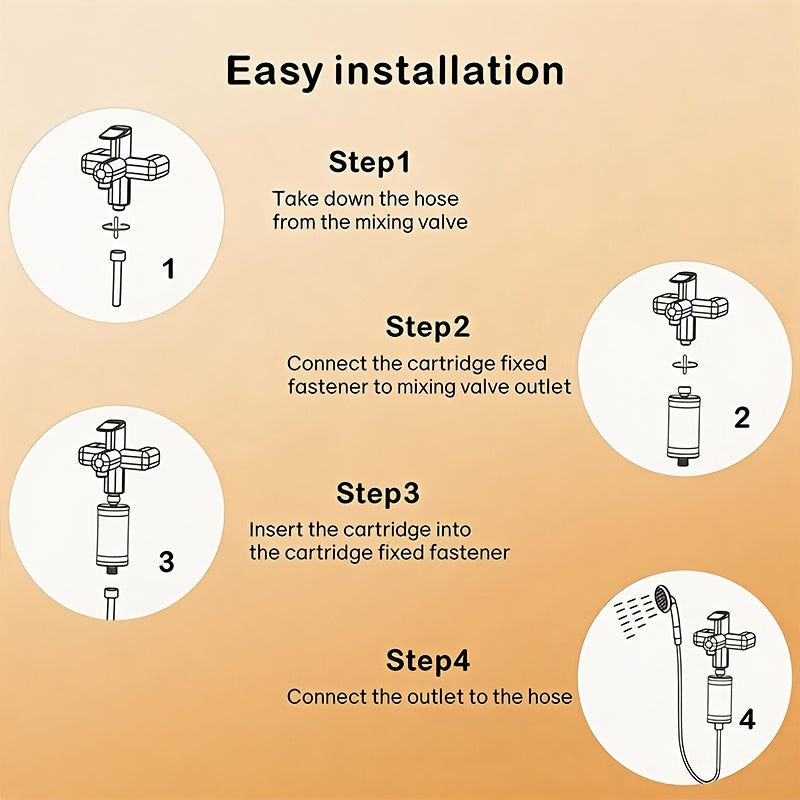 Easy installation

1

Step1
Take down the hose from the mixing valve

Step2
Connect the cartridge fixed fastener to mixing valve outlet

2

3

Step3
Insert the cartridge into the cartridge fixed fastener

Step4
Connect the outlet to the hose

4